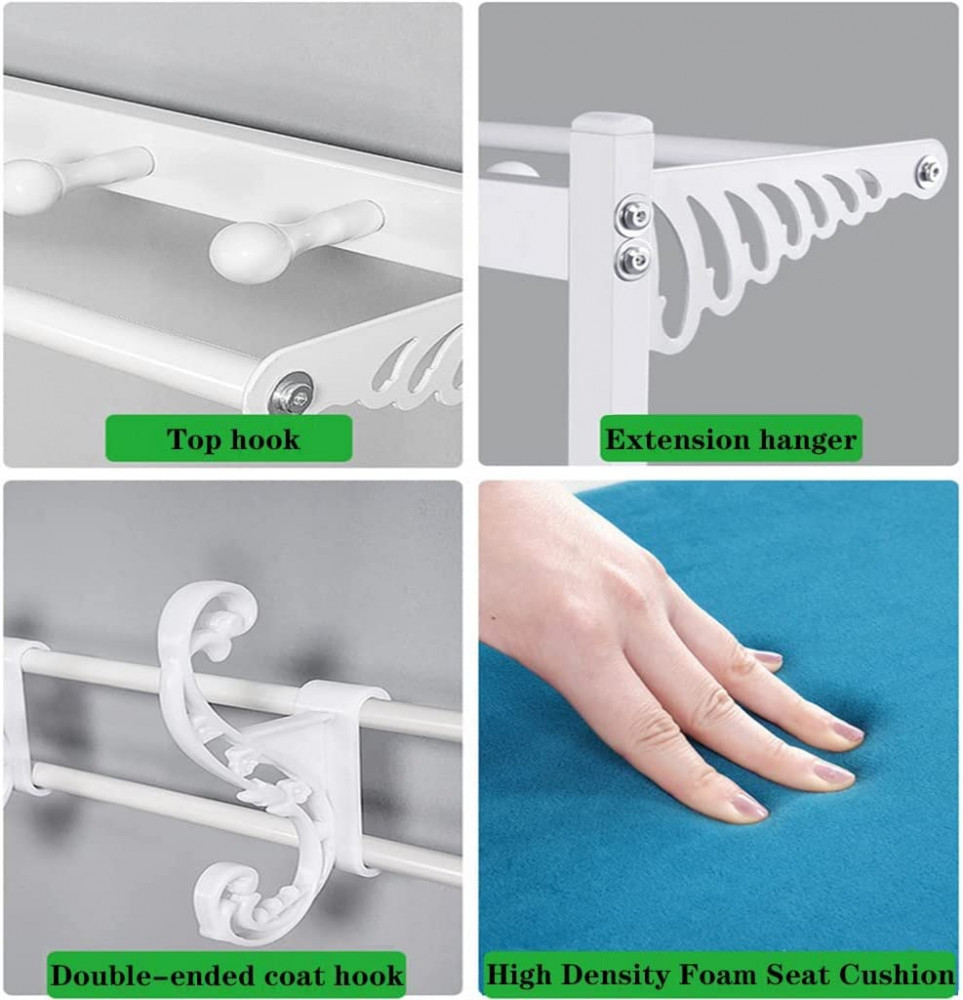 Top hook

Extension hanger

Double-ended coat hook

High Density Foam Seat Cushion